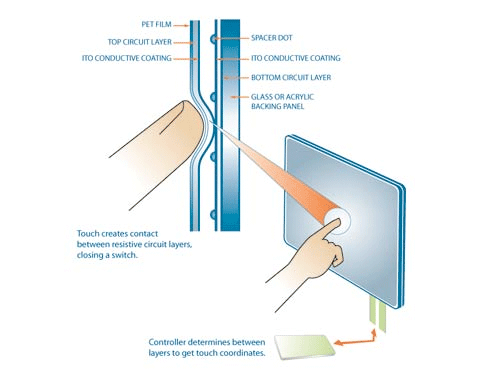 PET FILM
TOP CIRCUIT LAYER
ITO CONDUCTIVE COATING
SPACER DOT
ITO CONDUCTIVE COATING
BOTTOM CIRCUIT LAYER
GLASS OR ACRYLIC BACKING PANEL

Touch creates contact between resistive circuit layers, closing a switch.

Controller determines between layers to get touch coordinates.