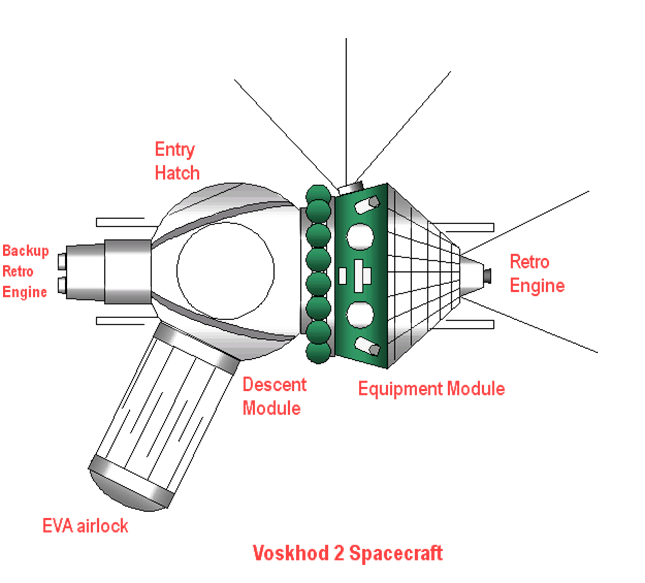 Entry Hatch

Backup Retro Engine

Retro Engine

Descent Module

Equipment Module

EVA airlock

Voskhod 2 Spacecraft