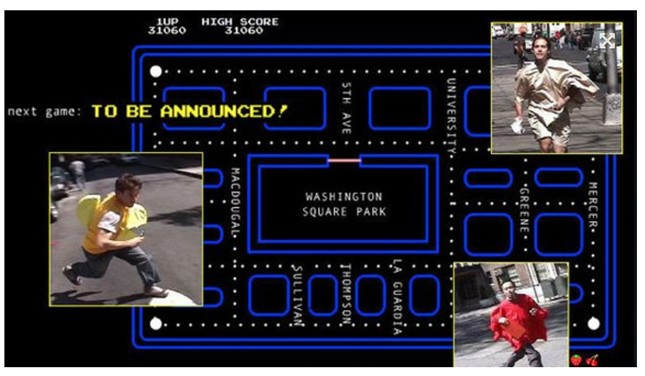 1UP 31060 HIGH SCORE 31060

next game: TO BE ANNOUNCED!

5TH AVE

UNIVERSITY

MACDOUGAL

WASHINGTON SQUARE PARK

GREENE

MERCER

SULLIVAN

THOMPSON

LA GUARDIA